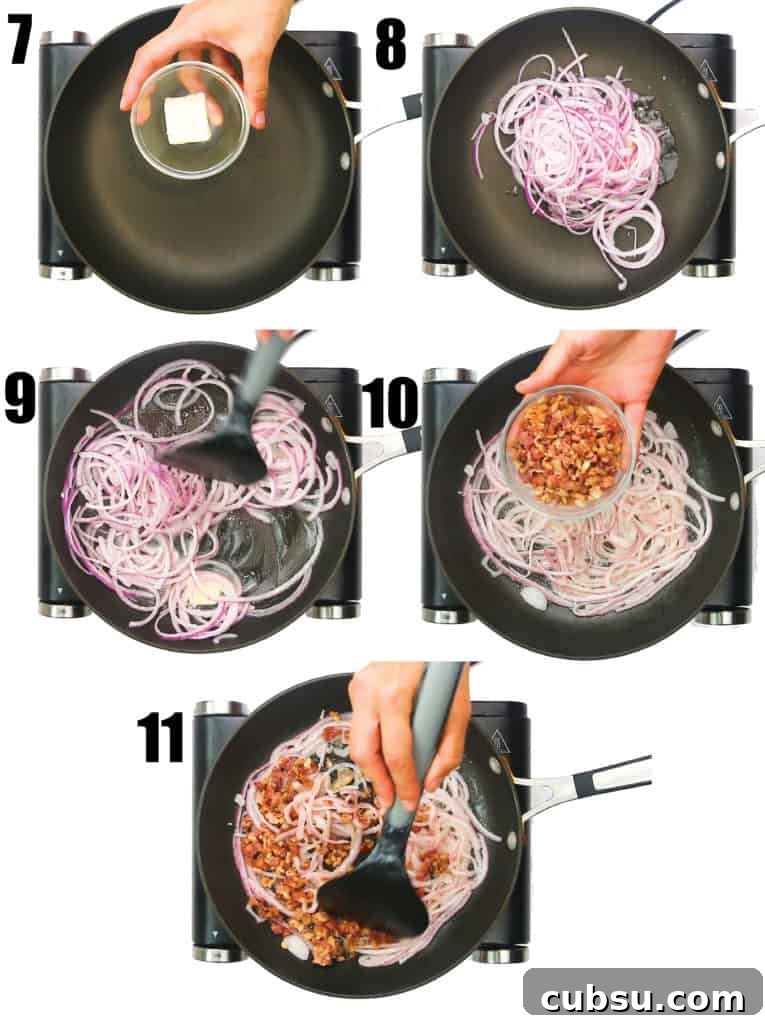 7

8

9

10

11

cubsu.com