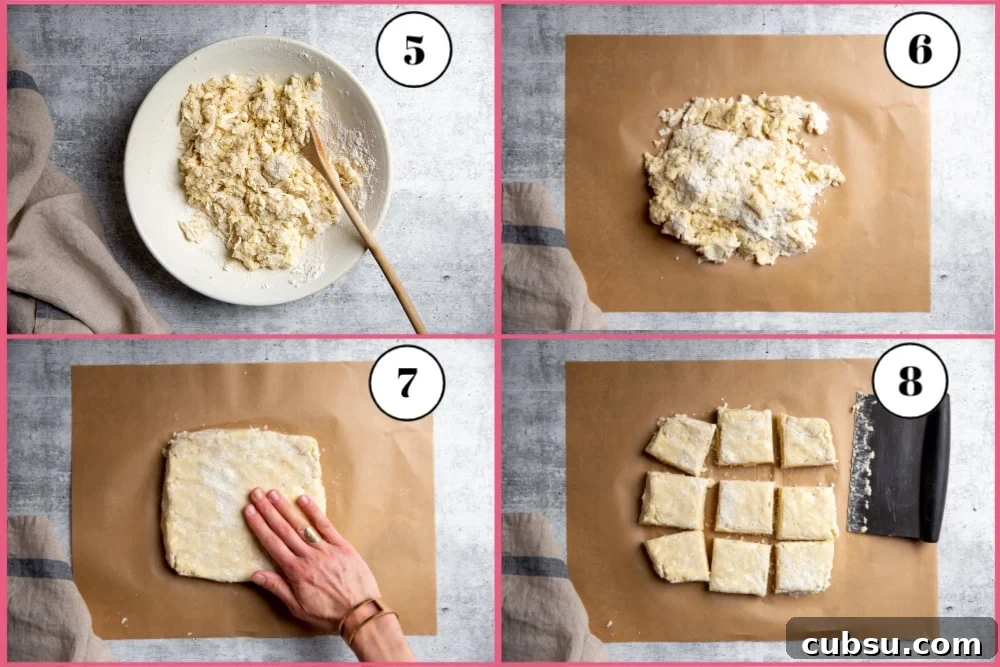 5

6

7

8

cubsu.com