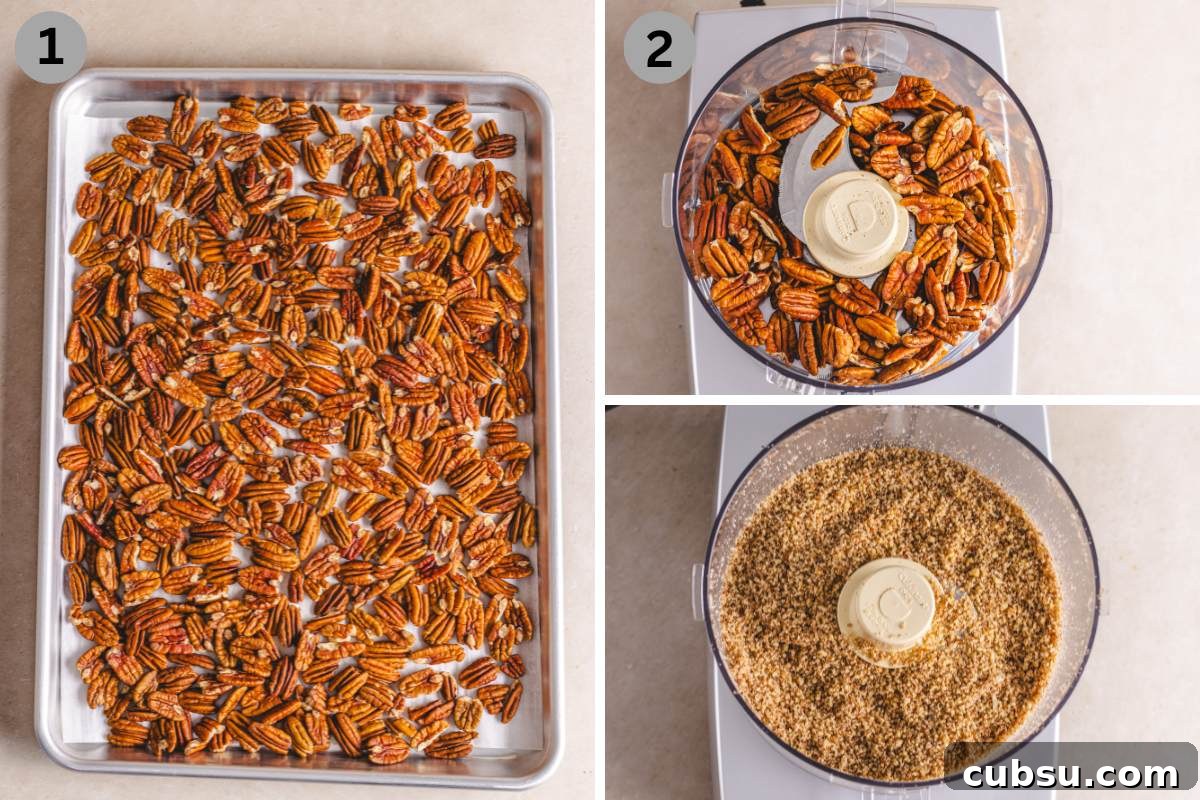 1

2

cubsu.com