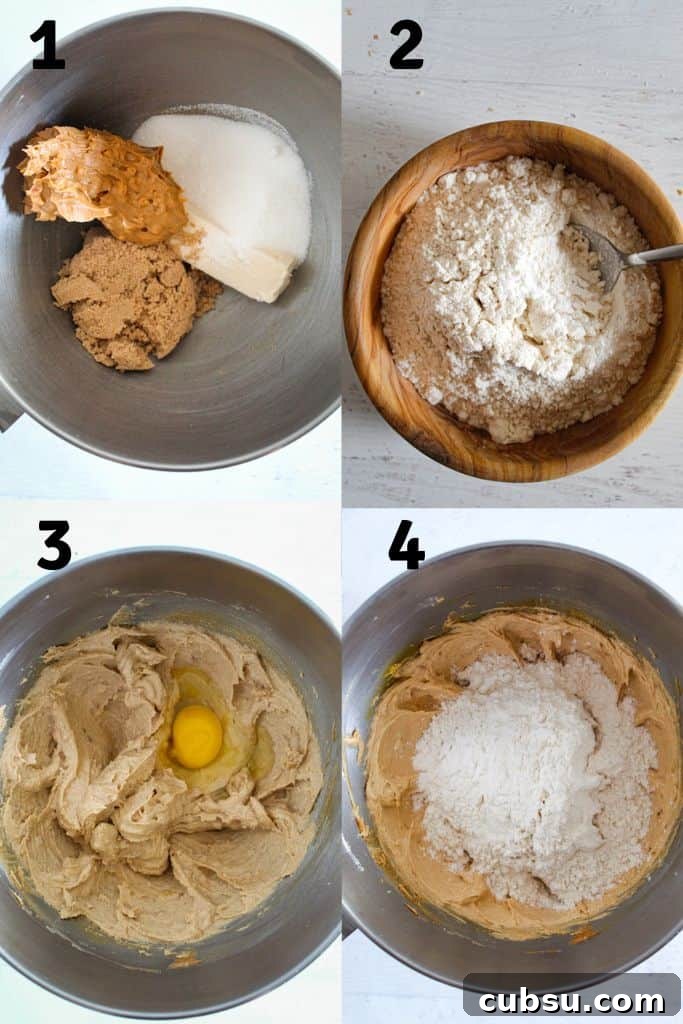 1

2

3

4

cubsu.com