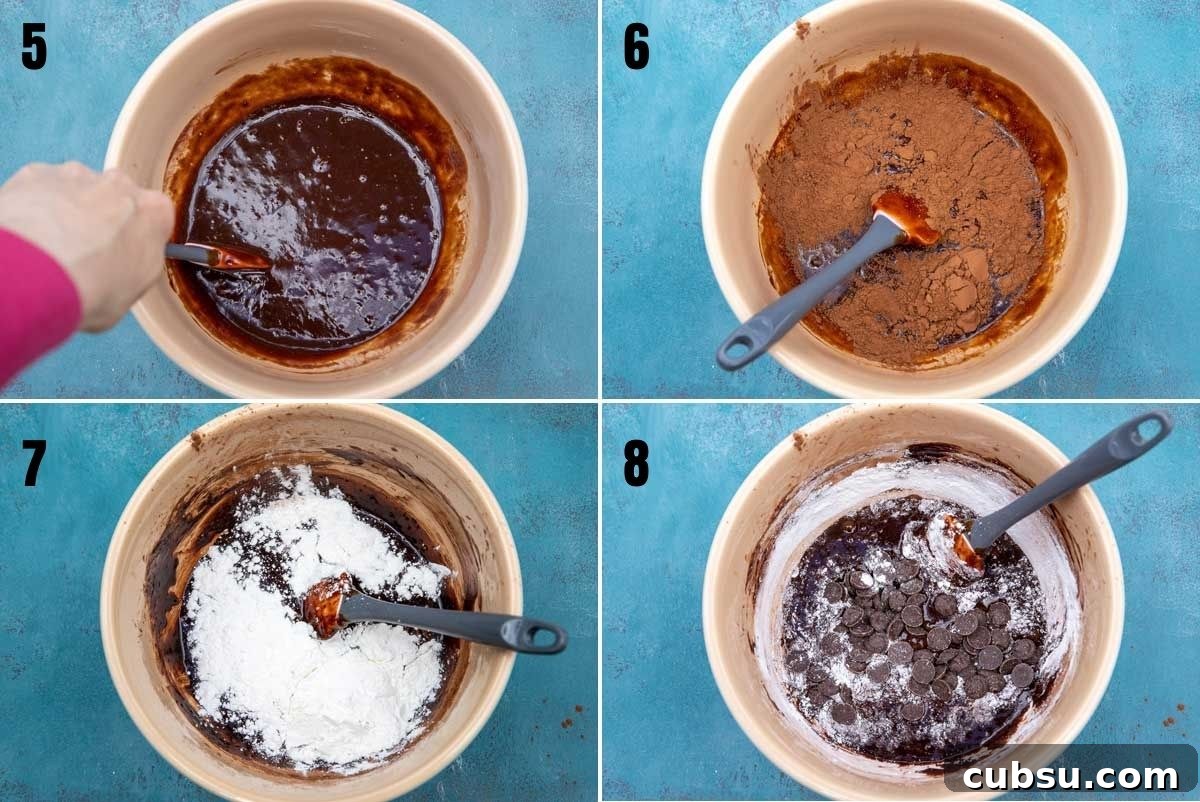 5

6

7

8

cubsu.com