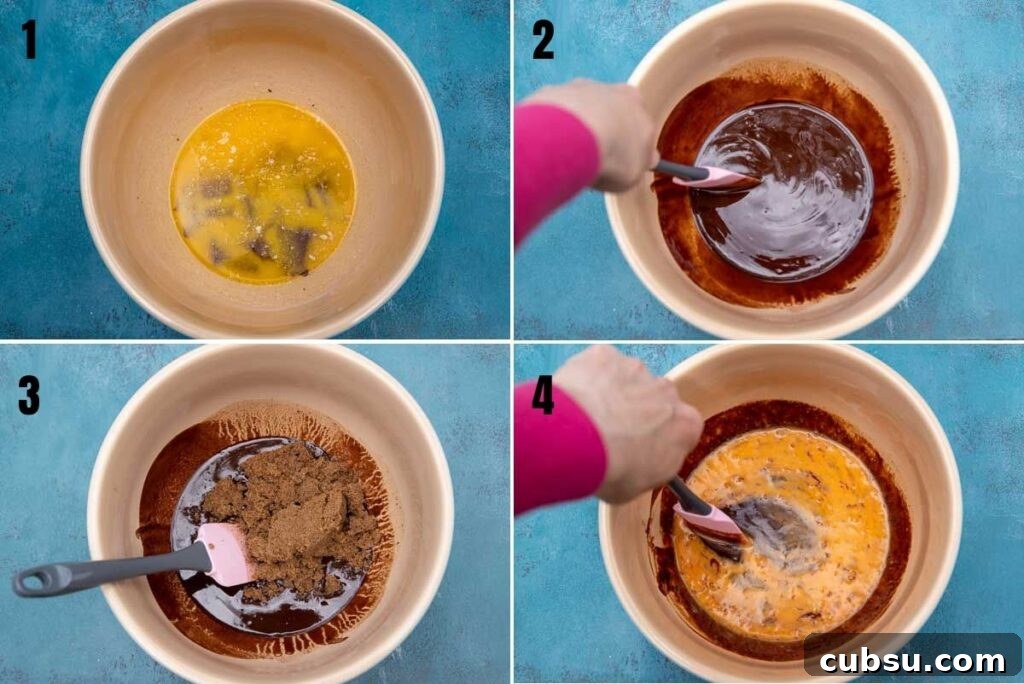 1

2

3

4

cubsu.com